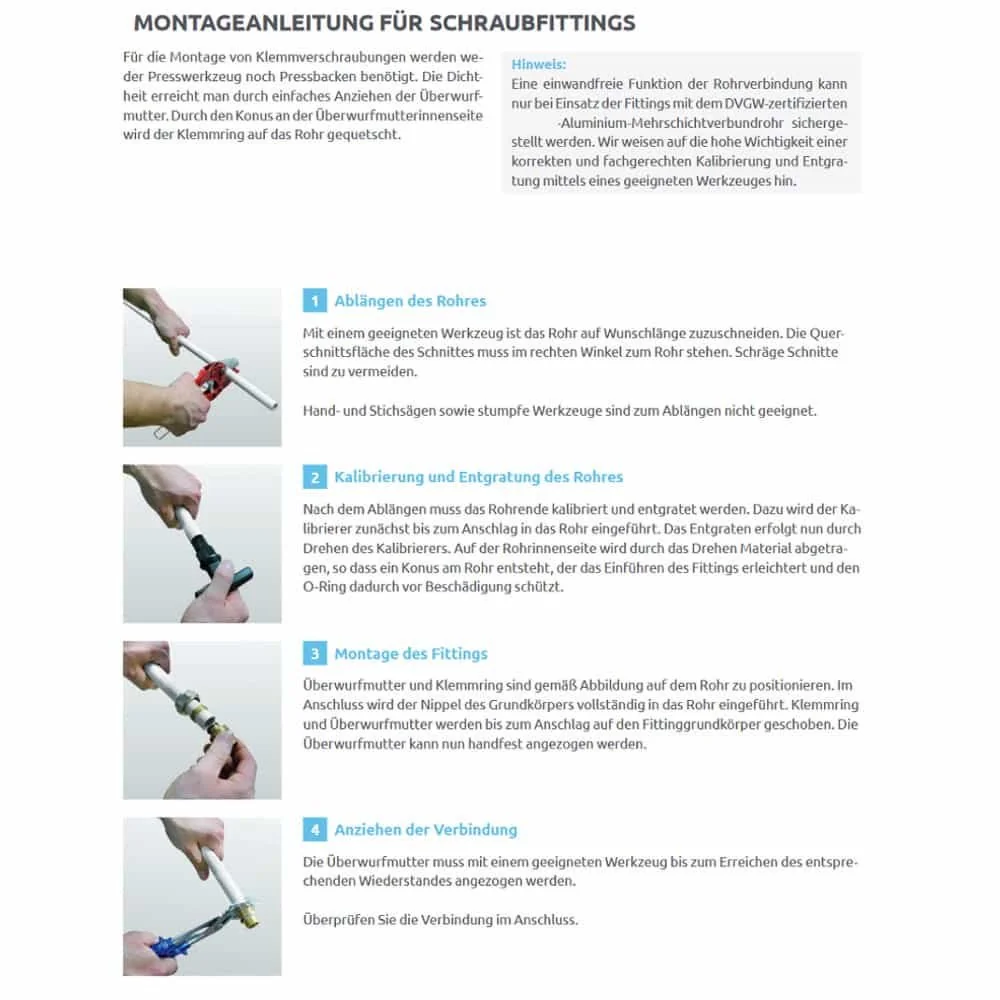 MONTAGEANLEITUNG FÜR SCHRAUBFITTINGS

Für die Montage von Klemmverschraubungen werden weder Presswerkzeug noch Pressbacken benötigt. Die Dichtheit erreicht man durch einfaches Anziehen der Überwurfmutter. Durch den Konus an der Überwurfmutterinnenseite wird der Klemmring auf das Rohr gequetscht.

Hinweis:
Eine einwandfreie Funktion der Rohrverbindung kann nur bei Einsatz der Fittings mit dem DVGW-zertifizierten -Aluminium-Mehrschichtverbundrohr sichergestellt werden. Wir weisen auf die hohe Wichtigkeit einer korrekten und fachgerechten Kalibrierung und Entgratung mittels eines geeigneten Werkzeuges hin.

1 Ablängen des Rohres

Mit einem geeigneten Werkzeug ist das Rohr auf Wunschlänge zuzuschneiden. Die Querschnittsfläche des Schnittes muss im rechten Winkel zum Rohr stehen. Schräge Schnitte sind zu vermeiden.

Hand- und Stichsägen sowie stumpfe Werkzeuge sind zum Ablängen nicht geeignet.

2 Kalibrierung und Entgratung des Rohres

Nach dem Ablängen muss das Rohrende kalibriert und entgratet werden. Dazu wird der Kalibrierer zunächst bis zum Anschlag in das Rohr eingeführt. Das Entgraten erfolgt nun durch Drehen des Kalibrierers. Auf der Rohrinnenseite wird durch das Drehen Material abgetragen, so dass ein Konus am Rohr entsteht, der das Einführen des Fittings erleichtert und den O-Ring dadurch vor Beschädigung schützt.

3 Montage des Fittings

Überwurfmutter und Klemmring sind gemäß Abbildung auf dem Rohr zu positionieren. Im Anschluss wird der Nippel des Grundkörpers vollständig in das Rohr eingeführt. Klemmring und Überwurfmutter werden bis zum Anschlag auf den Fittinggrundkörper geschoben. Die Überwurfmutter kann nun handfest angezogen werden.

4 Anziehen der Verbindung

Die Überwurfmutter muss mit einem geeigneten Werkzeug bis zum Erreichen des entsprechenden Wiederstandes angezogen werden.

Überprüfen Sie die Verbindung im Anschluss.