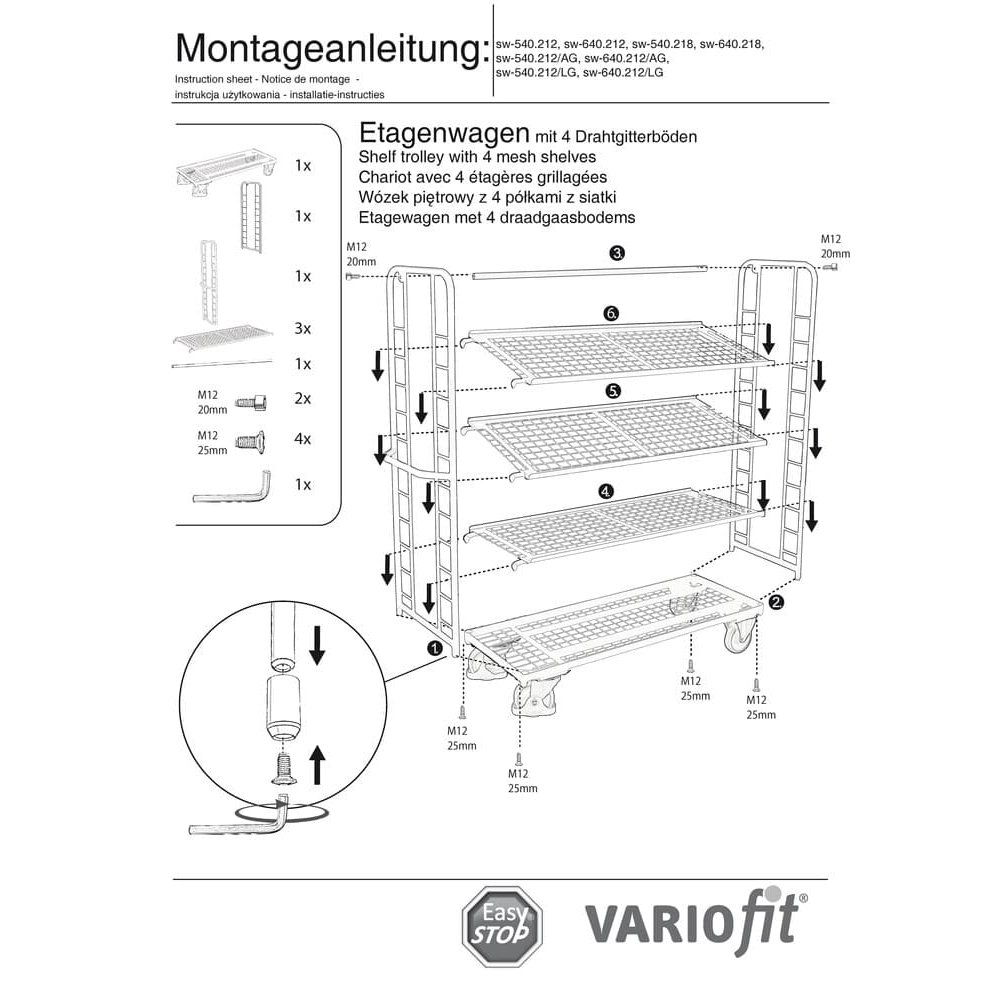 Montageanleitung:

Instruction sheet - Notice de montage - instrukcja użytkowania - installatie-instructies

sw-540.212, sw-640.212, sw-540.218, sw-640.218, sw-540.212/AG, sw-640.212/AG, sw-540.212/LG, sw-640.212/LG

1x

1x

1x

3x

1x

M12 20mm 2x

M12 25mm 4x

1x

Etagenwagen mit 4 Drahtgitterböden
Shelf trolley with 4 mesh shelves
Chariot avec 4 étagères grillagées
Wózek piętrowy z 4 półkami z siatki
Etagewagen met 4 draadgaasbodems

M12 20mm

3.

M12 20mm

6.

5.

4.

2.

1.

M12 25mm

M12 25mm

M12 25mm

M12 25mm

Easy STOP

VARIOfit®