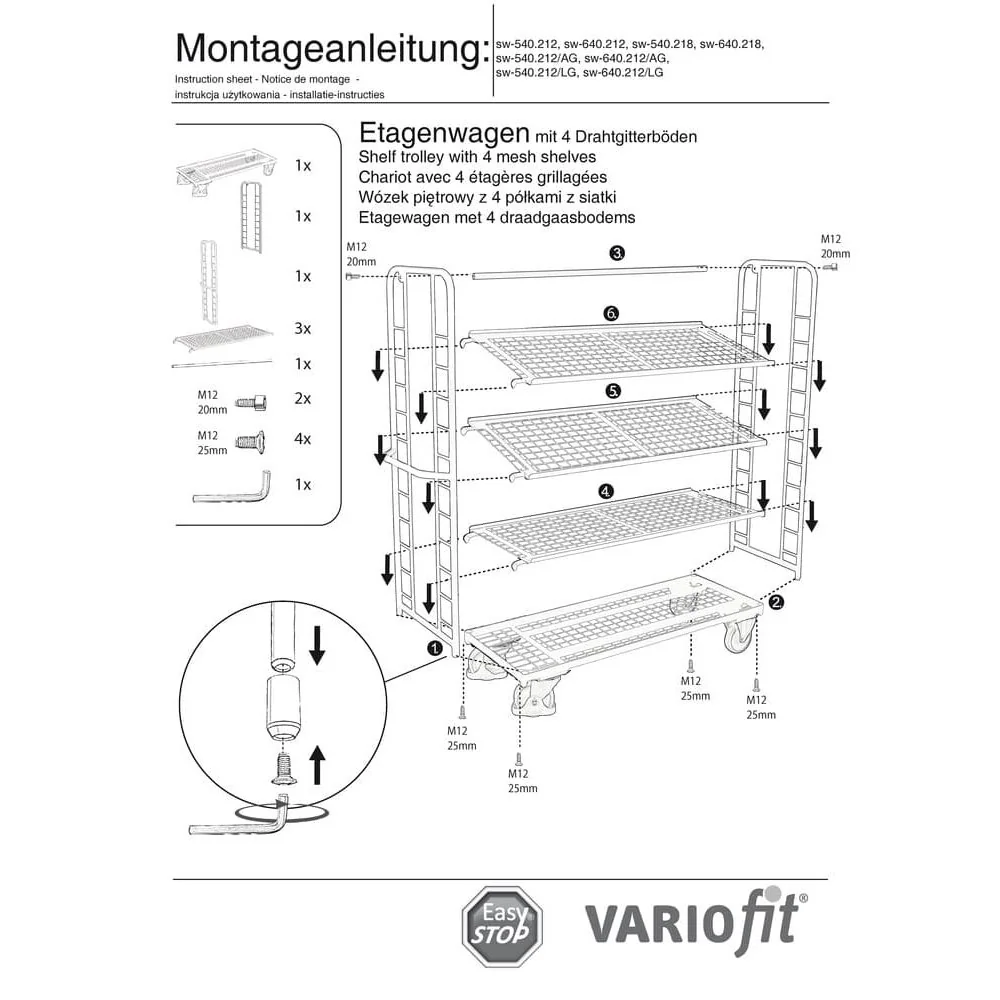 Montageanleitung:
Instruction sheet - Notice de montage - instrukcja użytkowania - installatie-instructies

sw-540.212, sw-640.212, sw-540.218, sw-640.218, sw-540.212/AG, sw-640.212/AG, sw-540.212/LG, sw-640.212/LG

1x
1x
1x
3x
1x
M12 20mm 2x
M12 25mm 4x
1x

Etagenwagen mit 4 Drahtgitterböden
Shelf trolley with 4 mesh shelves
Chariot avec 4 étagères grillagées
Wózek piętrowy z 4 półkami z siatki
Etagewagen met 4 draadgaasbodems

M12 20mm
3.
M12 20mm
6.
5.
4.
2.
1.
M12 25mm
M12 25mm
M12 25mm
M12 25mm

Easy STOP
VARIOfit®