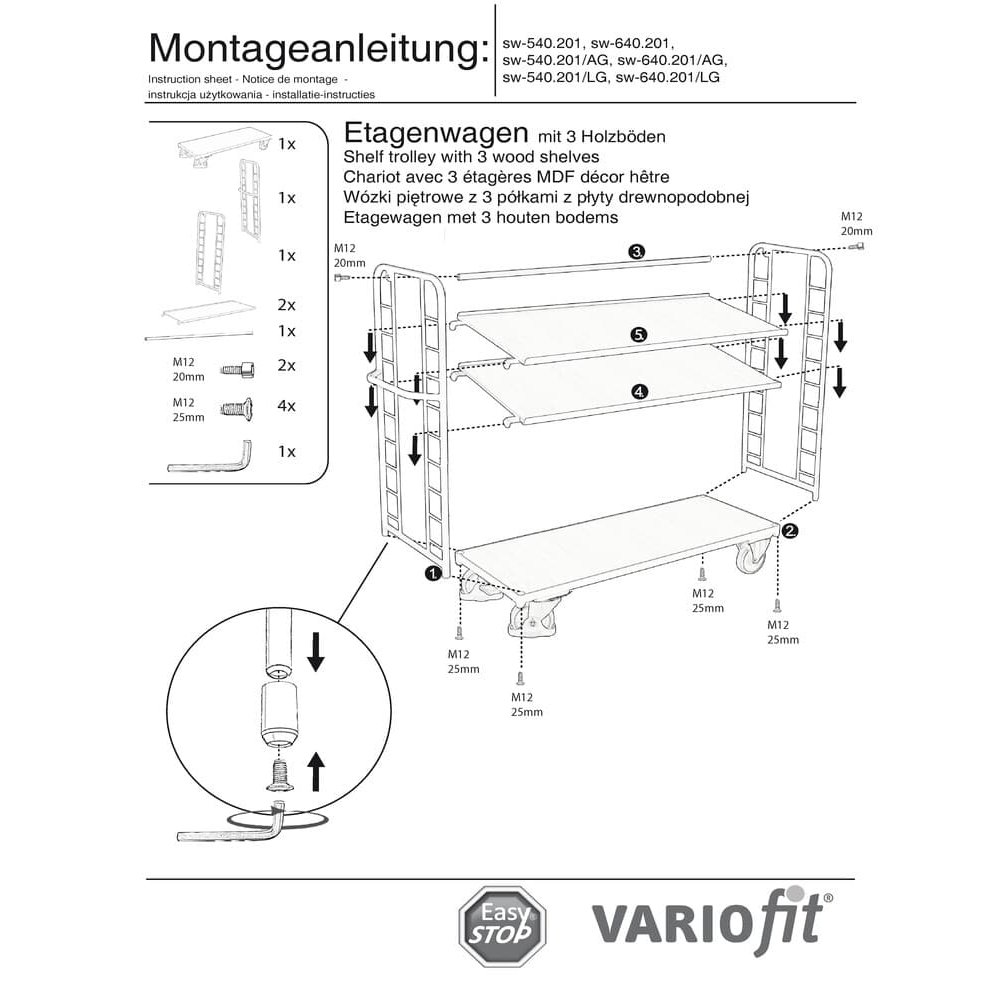 Montageanleitung:

Instruction sheet - Notice de montage - instrukcja użytkowania - installatie-instructies

sw-540.201, sw-640.201, sw-540.201/AG, sw-640.201/AG, sw-540.201/LG, sw-640.201/LG

1x

1x

1x

2x

1x

M12 20mm 2x

M12 25mm 4x

1x

Etagenwagen mit 3 Holzböden
Shelf trolley with 3 wood shelves
Chariot avec 3 étagères MDF décor hêtre
Wózki piętrowe z 3 półkami z płyty drewnopodobnej
Etagewagen met 3 houten bodems

M12 20mm

M12 20mm

3.

5.

4.

2.

1.

M12 25mm

M12 25mm

M12 25mm

M12 25mm

Easy STOP

VARIOfit®