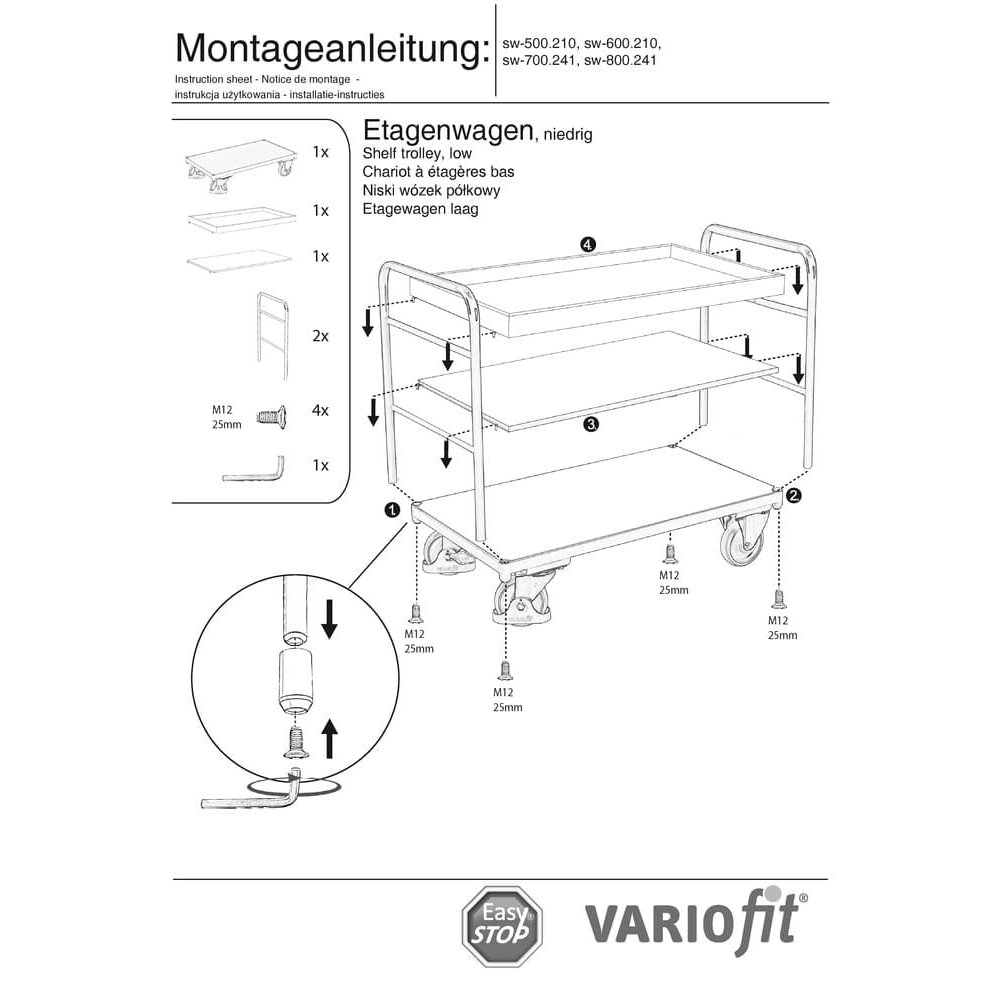 Montageanleitung:
sw-500.210, sw-600.210, sw-700.241, sw-800.241

Instruction sheet - Notice de montage - instrukcja użytkowania - installatie-instructies

1x
1x
1x
2x
M12 25mm
4x
1x

Etagenwagen, niedrig
Shelf trolley, low
Chariot à étagères bas
Niski wózek półkowy
Etagewagen laag

4
3
1
2
M12 25mm
M12 25mm
M12 25mm
M12 25mm

Easy STOP
VARIOfit®