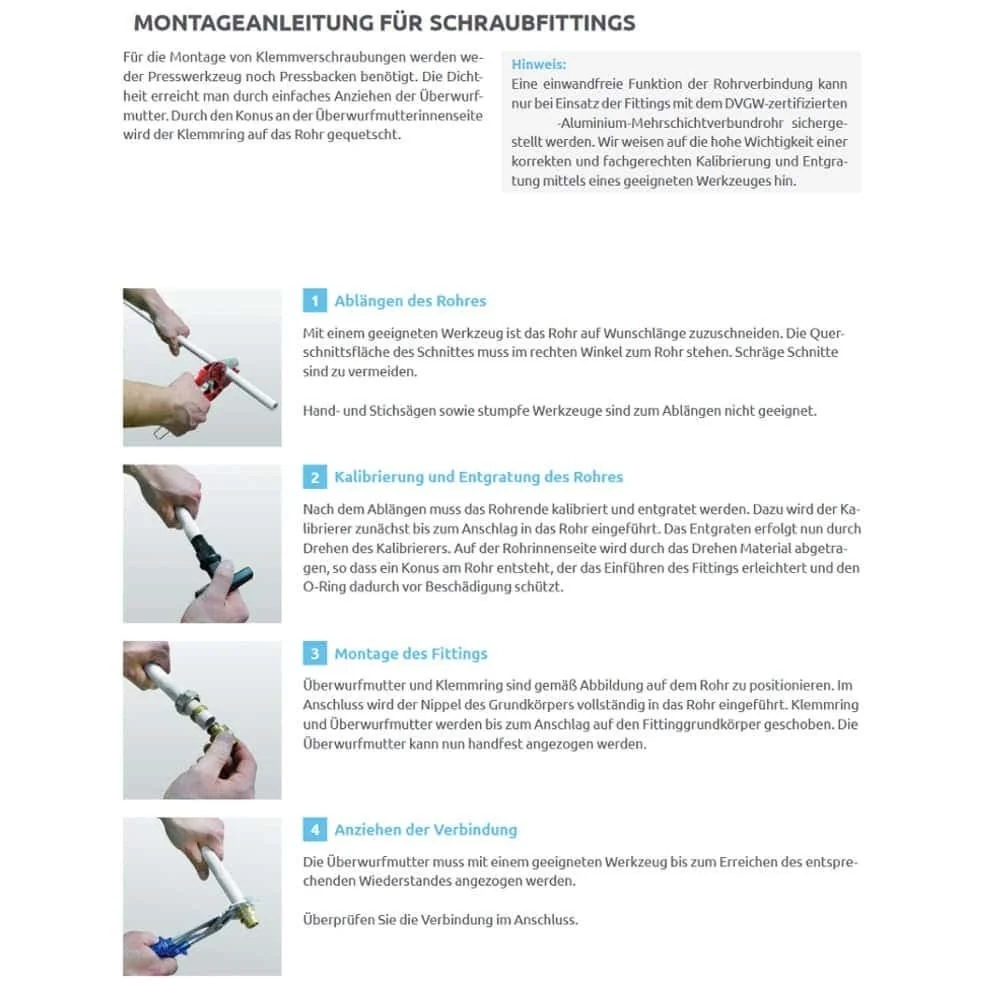 MONTAGEANLEITUNG FÜR SCHRAUBFITTINGS

Für die Montage von Klemmverschraubungen werden weder Presswerkzeug noch Pressbacken benötigt. Die Dichtheit erreicht man durch einfaches Anziehen der Überwurfmutter. Durch den Konus an der Überwurfmutterinnenseite wird der Klemmring auf das Rohr gequetscht.

Hinweis:
Eine einwandfreie Funktion der Rohrverbindung kann nur bei Einsatz der Fittings mit dem DVGW-zertifizierten -Aluminium-Mehrschichtverbundrohr sichergestellt werden. Wir weisen auf die hohe Wichtigkeit einer korrekten und fachgerechten Kalibrierung und Entgratung mittels eines geeigneten Werkzeuges hin.

1 Ablängen des Rohres

Mit einem geeigneten Werkzeug ist das Rohr auf Wunschlänge zuzuschneiden. Die Querschnittsfläche des Schnittes muss im rechten Winkel zum Rohr stehen. Schräge Schnitte sind zu vermeiden.

Hand- und Stichsägen sowie stumpfe Werkzeuge sind zum Ablängen nicht geeignet.

2 Kalibrierung und Entgratung des Rohres

Nach dem Ablängen muss das Rohrende kalibriert und entgratet werden. Dazu wird der Kalibrierer zunächst bis zum Anschlag in das Rohr eingeführt. Das Entgraten erfolgt nun durch Drehen des Kalibrierers. Auf der Rohrinnenseite wird durch das Drehen Material abgetragen, so dass ein Konus am Rohr entsteht, der das Einführen des Fittings erleichtert und den O-Ring dadurch vor Beschädigung schützt.

3 Montage des Fittings

Überwurfmutter und Klemmring sind gemäß Abbildung auf dem Rohr zu positionieren. Im Anschluss wird der Nippel des Grundkörpers vollständig in das Rohr eingeführt. Klemmring und Überwurfmutter werden bis zum Anschlag auf den Fittinggrundkörper geschoben. Die Überwurfmutter kann nun handfest angezogen werden.

4 Anziehen der Verbindung

Die Überwurfmutter muss mit einem geeigneten Werkzeug bis zum Erreichen des entsprechenden Wiederstandes angezogen werden.

Überprüfen Sie die Verbindung im Anschluss.