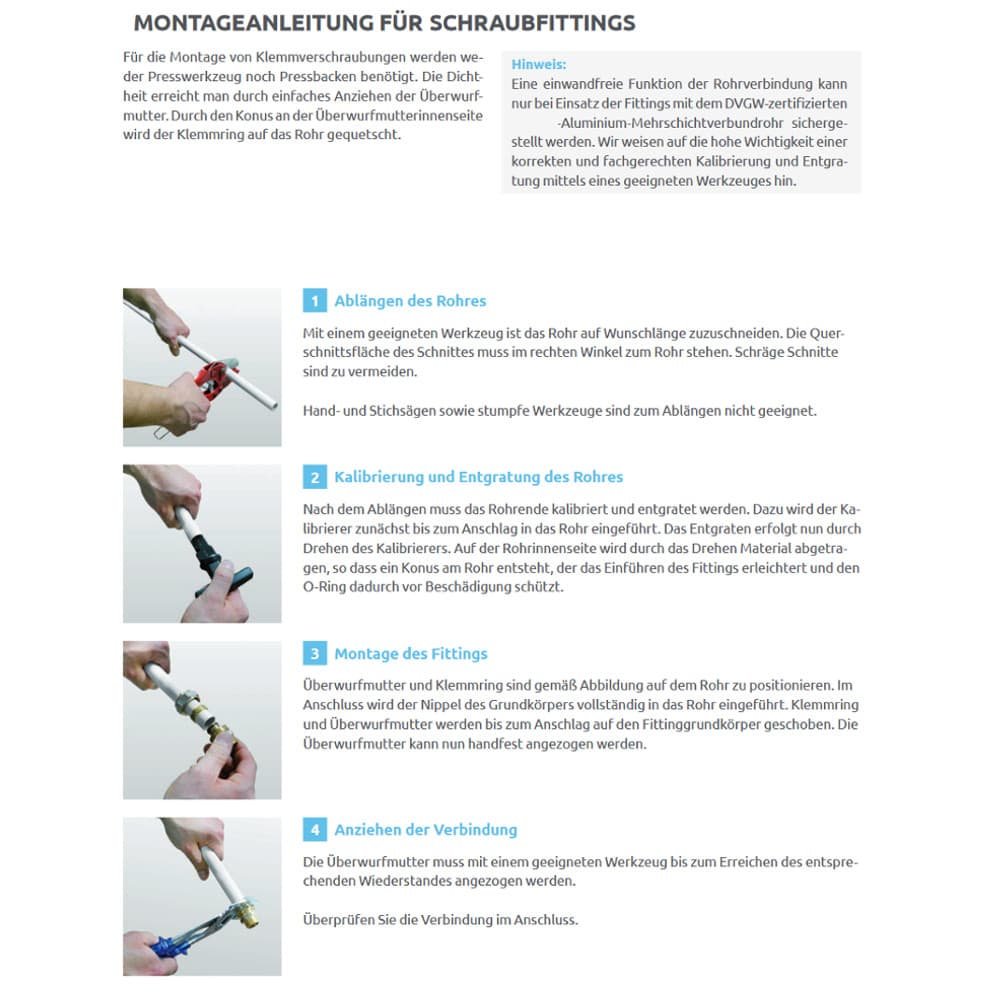 MONTAGEANLEITUNG FÜR SCHRAUBFITTINGS

Für die Montage von Klemmverschraubungen werden weder Presswerkzeug noch Pressbacken benötigt. Die Dichtheit erreicht man durch einfaches Anziehen der Überwurfmutter. Durch den Konus an der Überwurfmutterinnenseite wird der Klemmring auf das Rohr gequetscht.

Hinweis:
Eine einwandfreie Funktion der Rohrverbindung kann nur bei Einsatz der Fittings mit dem DVGW-zertifizierten -Aluminium-Mehrschichtverbundrohr sichergestellt werden. Wir weisen auf die hohe Wichtigkeit einer korrekten und fachgerechten Kalibrierung und Entgratung mittels eines geeigneten Werkzeuges hin.

1 Ablängen des Rohres

Mit einem geeigneten Werkzeug ist das Rohr auf Wunschlänge zuzuschneiden. Die Querschnittsfläche des Schnittes muss im rechten Winkel zum Rohr stehen. Schräge Schnitte sind zu vermeiden.

Hand- und Stichsägen sowie stumpfe Werkzeuge sind zum Ablängen nicht geeignet.

2 Kalibrierung und Entgratung des Rohres

Nach dem Ablängen muss das Rohrende kalibriert und entgratet werden. Dazu wird der Kalibrierer zunächst bis zum Anschlag in das Rohr eingeführt. Das Entgraten erfolgt nun durch Drehen des Kalibrierers. Auf der Rohrinnenseite wird durch das Drehen Material abgetragen, so dass ein Konus am Rohr entsteht, der das Einführen des Fittings erleichtert und den O-Ring dadurch vor Beschädigung schützt.

3 Montage des Fittings

Überwurfmutter und Klemmring sind gemäß Abbildung auf dem Rohr zu positionieren. Im Anschluss wird der Nippel des Grundkörpers vollständig in das Rohr eingeführt. Klemmring und Überwurfmutter werden bis zum Anschlag auf den Fittinggrundkörper geschoben. Die Überwurfmutter kann nun handfest angezogen werden.

4 Anziehen der Verbindung

Die Überwurfmutter muss mit einem geeigneten Werkzeug bis zum Erreichen des entsprechenden Wiederstandes angezogen werden.

Überprüfen Sie die Verbindung im Anschluss.