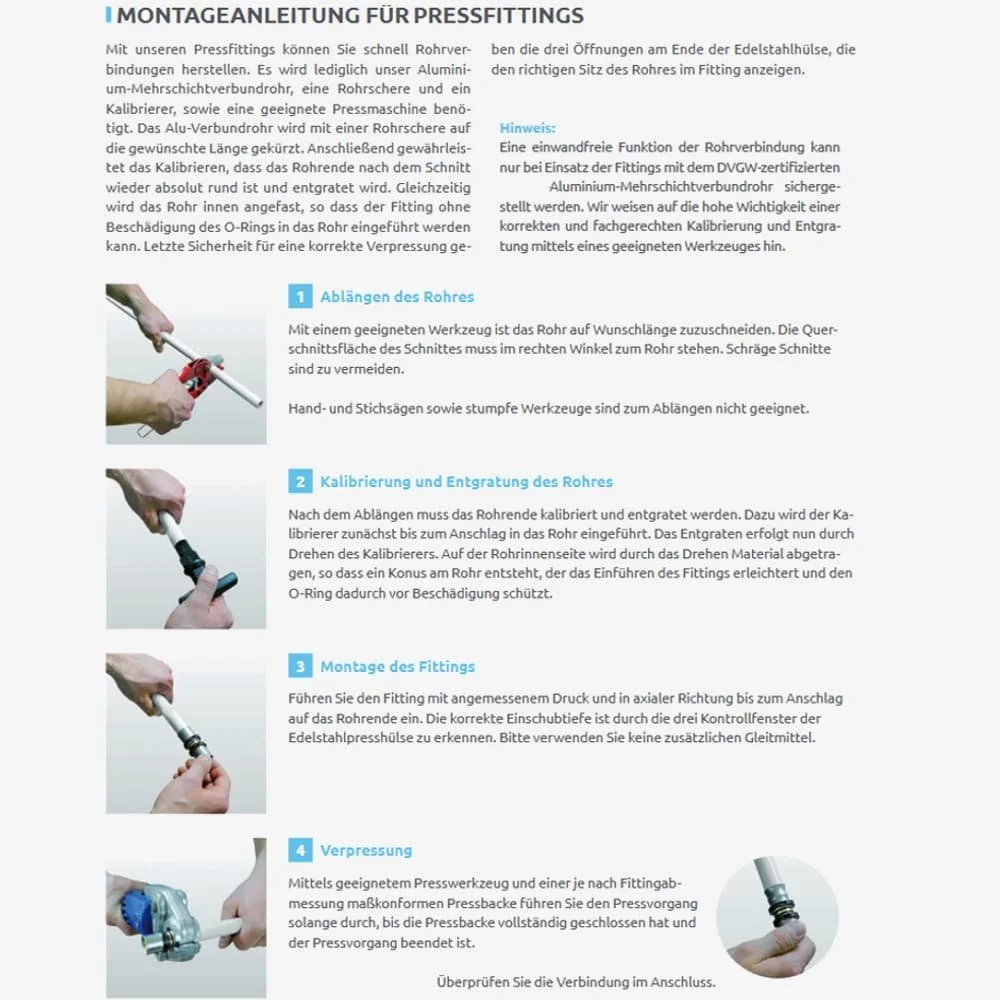 MONTAGEANLEITUNG FÜR PRESSFITTINGS

Mit unseren Pressfittings können Sie schnell Rohrverbindungen herstellen. Es wird lediglich unser Aluminium-Mehrschichtverbundrohr, eine Rohrschere und ein Kalibrierer, sowie eine geeignete Pressmaschine benötigt. Das Alu-Verbundrohr wird mit einer Rohrschere auf die gewünschte Länge gekürzt. Anschließend gewährleistet das Kalibrieren, dass das Rohrende nach dem Schnitt wieder absolut rund ist und entgratet wird. Gleichzeitig wird das Rohr innen angefast, so dass der Fitting ohne Beschädigung des O-Rings in das Rohr eingeführt werden kann. Letzte Sicherheit für eine korrekte Verpressung geben die drei Öffnungen am Ende der Edelstahlhülse, die den richtigen Sitz des Rohres im Fitting anzeigen.

Hinweis:
Eine einwandfreie Funktion der Rohrverbindung kann nur bei Einsatz der Fittings mit dem DVGW-zertifizierten Aluminium-Mehrschichtverbundrohr sichergestellt werden. Wir weisen auf die hohe Wichtigkeit einer korrekten und fachgerechten Kalibrierung und Entgratung mittels eines geeigneten Werkzeuges hin.

1 Ablängen des Rohres

Mit einem geeigneten Werkzeug ist das Rohr auf Wunschlänge zuzuschneiden. Die Querschnittsfläche des Schnittes muss im rechten Winkel zum Rohr stehen. Schräge Schnitte sind zu vermeiden.

Hand- und Stichsägen sowie stumpfe Werkzeuge sind zum Ablängen nicht geeignet.

2 Kalibrierung und Entgratung des Rohres

Nach dem Ablängen muss das Rohrende kalibriert und entgratet werden. Dazu wird der Kalibrierer zunächst bis zum Anschlag in das Rohr eingeführt. Das Entgraten erfolgt nun durch Drehen des Kalibrierers. Auf der Rohrinnenseite wird durch das Drehen Material abgetragen, so dass ein Konus am Rohr entsteht, der das Einführen des Fittings erleichtert und den O-Ring dadurch vor Beschädigung schützt.

3 Montage des Fittings

Führen Sie den Fitting mit angemessenem Druck und in axialer Richtung bis zum Anschlag auf das Rohrende ein. Die korrekte Einschubtiefe ist durch die drei Kontrollfenster der Edelstahlpresshülse zu erkennen. Bitte verwenden Sie keine zusätzlichen Gleitmittel.

4 Verpressung

Mittels geeignetem Presswerkzeug und einer je nach Fittingabmessung maßkonformen Pressbacke führen Sie den Pressvorgang solange durch, bis die Pressbacke vollständig geschlossen hat und der Pressvorgang beendet ist.

Überprüfen Sie die Verbindung im Anschluss.