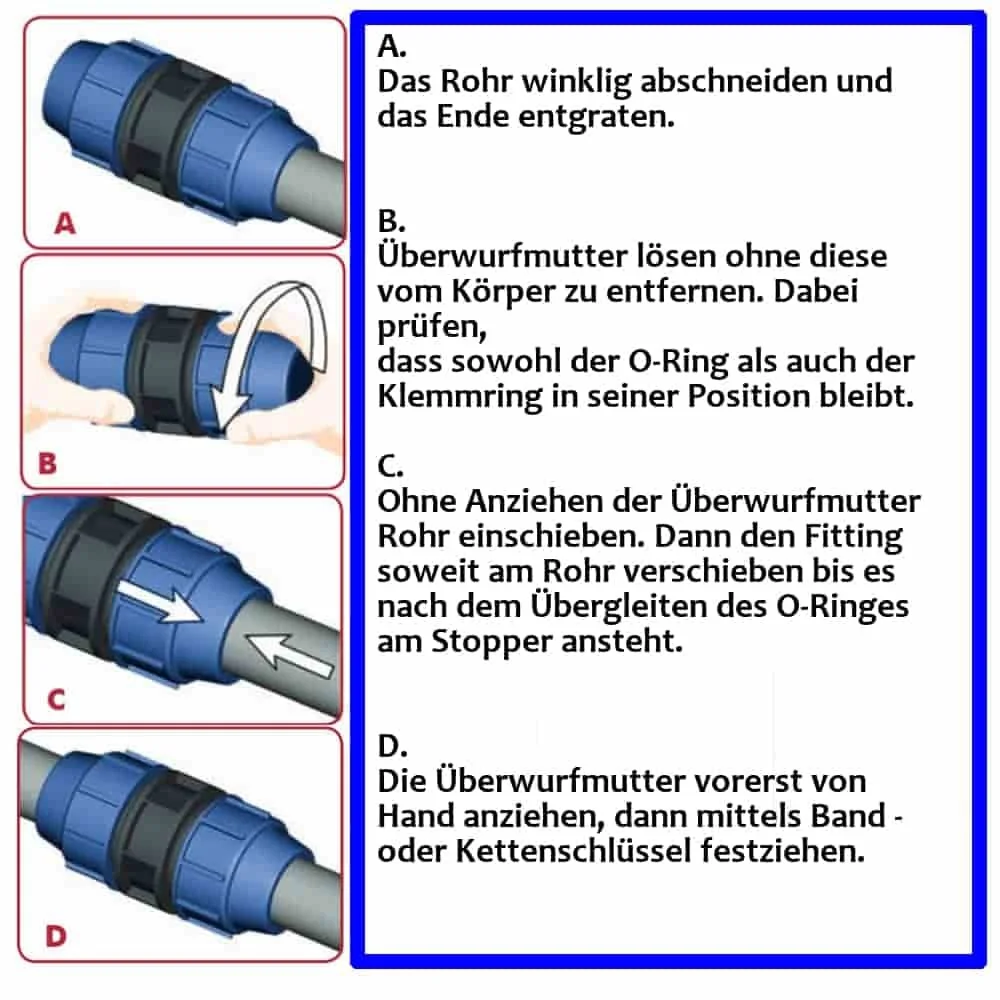 A

B

C

D

A.
Das Rohr winklig abschneiden und das Ende entgraten.

B.
Überwurfmutter lösen ohne diese vom Körper zu entfernen. Dabei prüfen,
dass sowohl der O-Ring als auch der Klemmring in seiner Position bleibt.

C.
Ohne Anziehen der Überwurfmutter Rohr einschieben. Dann den Fitting soweit am Rohr verschieben bis es nach dem Übergleiten des O-Ringes am Stopper ansteht.

D.
Die Überwurfmutter vorerst von Hand anziehen, dann mittels Band - oder Kettenschlüssel festziehen.