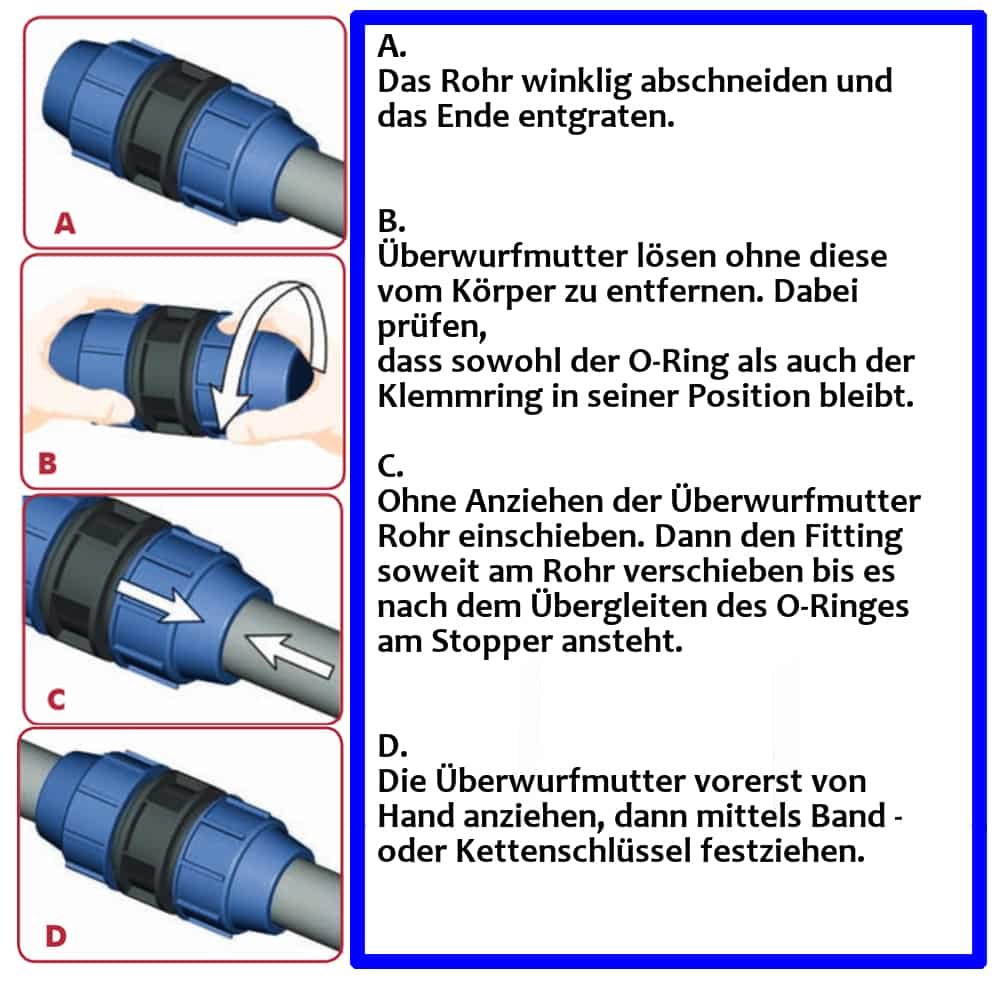 A

B

C

D

A.
Das Rohr winklig abschneiden und das Ende entgraten.

B.
Überwurfmutter lösen ohne diese vom Körper zu entfernen. Dabei prüfen,
dass sowohl der O-Ring als auch der Klemmring in seiner Position bleibt.

C.
Ohne Anziehen der Überwurfmutter Rohr einschieben. Dann den Fitting soweit am Rohr verschieben bis es nach dem Übergleiten des O-Ringes am Stopper ansteht.

D.
Die Überwurfmutter vorerst von Hand anziehen, dann mittels Band - oder Kettenschlüssel festziehen.