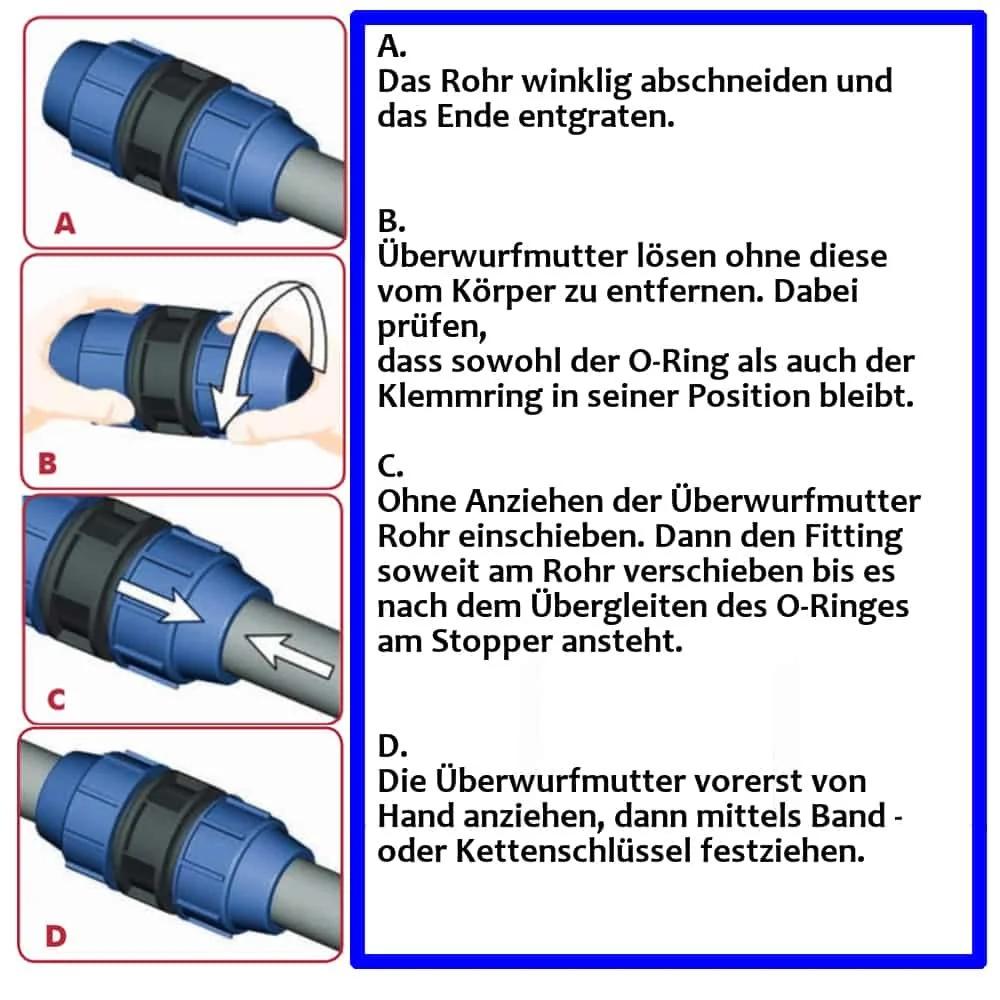 A

B

C

D

A.
Das Rohr winklig abschneiden und das Ende entgraten.

B.
Überwurfmutter lösen ohne diese vom Körper zu entfernen. Dabei prüfen,
dass sowohl der O-Ring als auch der Klemmring in seiner Position bleibt.

C.
Ohne Anziehen der Überwurfmutter Rohr einschieben. Dann den Fitting soweit am Rohr verschieben bis es nach dem Übergleiten des O-Ringes am Stopper ansteht.

D.
Die Überwurfmutter vorerst von Hand anziehen, dann mittels Band - oder Kettenschlüssel festziehen.