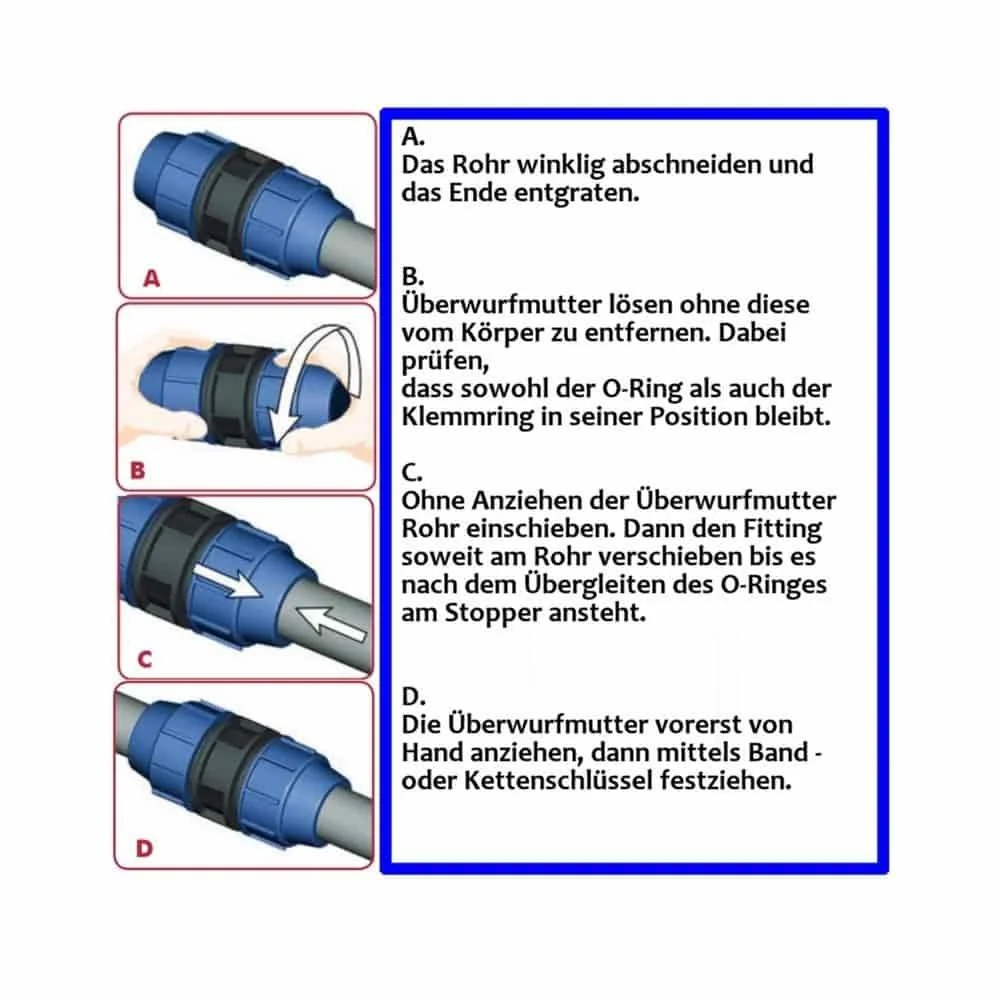 A

B

C

D

A.
Das Rohr winklig abschneiden und das Ende entgraten.

B.
Überwurfmutter lösen ohne diese vom Körper zu entfernen. Dabei prüfen,
dass sowohl der O-Ring als auch der Klemmring in seiner Position bleibt.

C.
Ohne Anziehen der Überwurfmutter Rohr einschieben. Dann den Fitting soweit am Rohr verschieben bis es nach dem Übergleiten des O-Ringes am Stopper ansteht.

D.
Die Überwurfmutter vorerst von Hand anziehen, dann mittels Band - oder Kettenschlüssel festziehen.